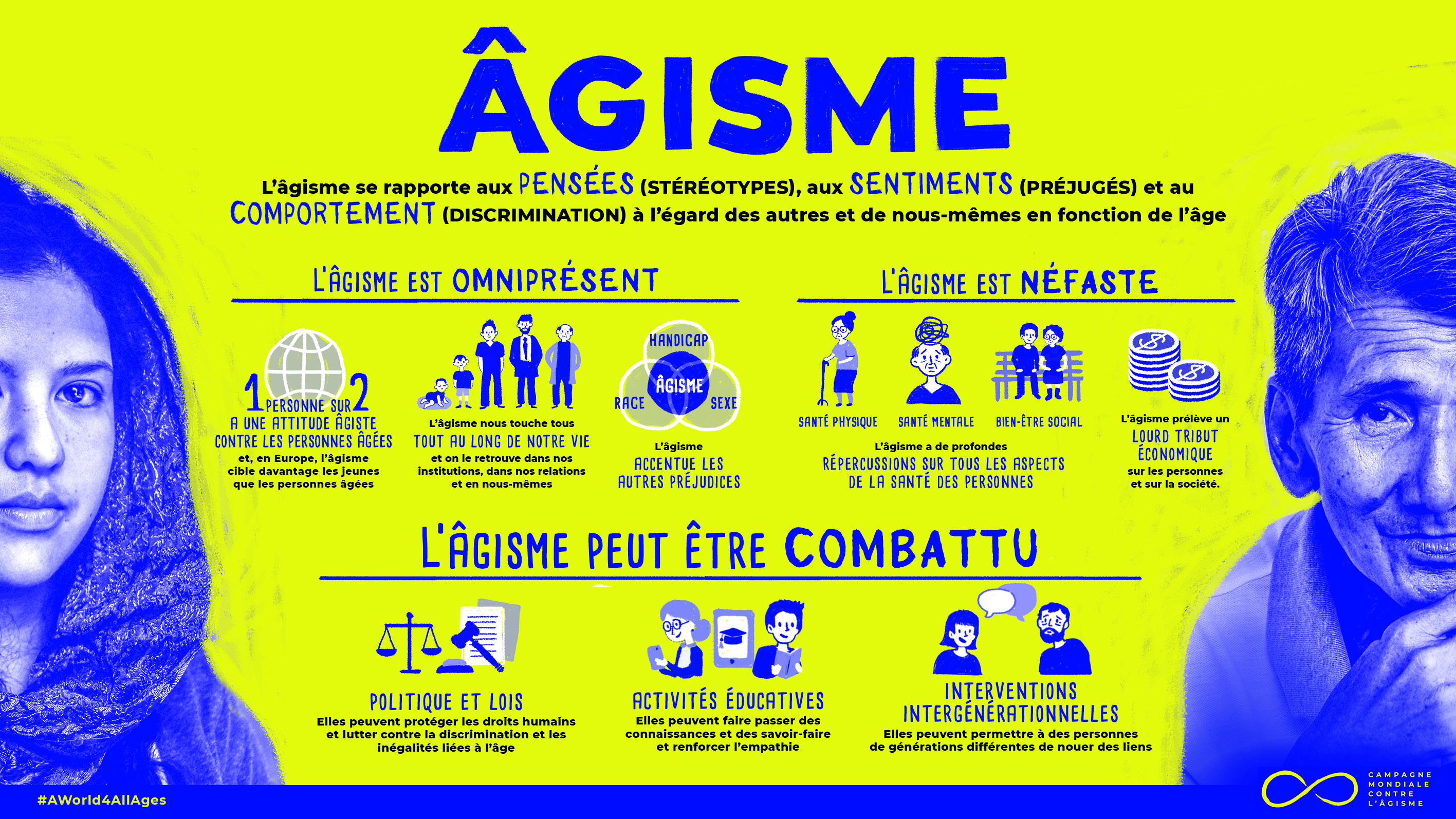 ÂGISME

L'âgisme se rapporte aux PENSÉES (STÉRÉOTYPES), aux SENTIMENTS (PRÉJUGÉS) et au COMPORTEMENT (DISCRIMINATION) à l'égard des autres et de nous-mêmes en fonction de l'âge

L'ÂGISME EST OMNIPRÉSENT

1 PERSONNE SUR 2 A UNE ATTITUDE ÂGISTE CONTRE LES PERSONNES ÂGÉES et, en Europe, l'âgisme cible davantage les jeunes que les personnes âgées

L'âgisme nous touche tous TOUT AU LONG DE NOTRE VIE et on le retrouve dans nos institutions, dans nos relations et en nous-mêmes

HANDICAP
ÂGISME
RACE
SEXE
L'âgisme ACCENTUE LES AUTRES PRÉJUDICES

L'ÂGISME EST NÉFASTE

SANTÉ PHYSIQUE
SANTÉ MENTALE
BIEN-ÊTRE SOCIAL
L'âgisme a de profondes RÉPERCUSSIONS SUR TOUS LES ASPECTS DE LA SANTÉ DES PERSONNES

L'âgisme prélève un LOURD TRIBUT ÉCONOMIQUE sur les personnes et sur la société.

L'ÂGISME PEUT ÊTRE COMBATTU

POLITIQUE ET LOIS
Elles peuvent protéger les droits humains et lutter contre la discrimination et les inégalités liées à l'âge

ACTIVITÉS ÉDUCATIVES
Elles peuvent faire passer des connaissances et des savoir-faire et renforcer l'empathie

INTERVENTIONS INTERGÉNÉRATIONNELLES
Elles peuvent permettre à des personnes de générations différentes de nouer des liens

#AWorld4AllAges

CAMPAGNE MONDIALE CONTRE L'ÂGISME